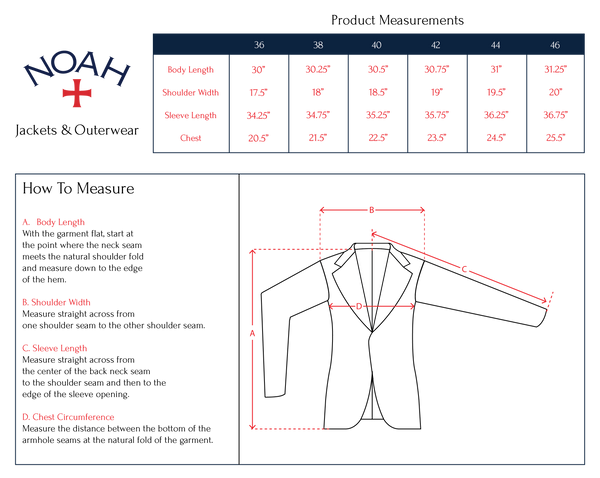 NOAH

Jackets & Outerwear

Product Measurements

| | 36 | 38 | 40 | 42 | 44 | 46 |
|---|---|---|---|---|---|---|
| Body Length | 30" | 30.25" | 30.5" | 30.75" | 31" | 31.25" |
| Shoulder Width | 17.5" | 18" | 18.5" | 19" | 19.5" | 20" |
| Sleeve Length | 34.25" | 34.75" | 35.25" | 35.75" | 36.25" | 36.75" |
| Chest | 20.5" | 21.5" | 22.5" | 23.5" | 24.5" | 25.5" |

How To Measure

A. Body Length
With the garment flat, start at the point where the neck seam meets the natural shoulder fold and measure down to the edge of the hem.

B. Shoulder Width
Measure straight across from one shoulder seam to the other shoulder seam.

C. Sleeve Length
Measure straight across from the center of the back neck seam to the shoulder seam and then to the edge of the sleeve opening.

D. Chest Circumference
Measure the distance between the bottom of the armhole seams at the natural fold of the garment.

B
C
D
A